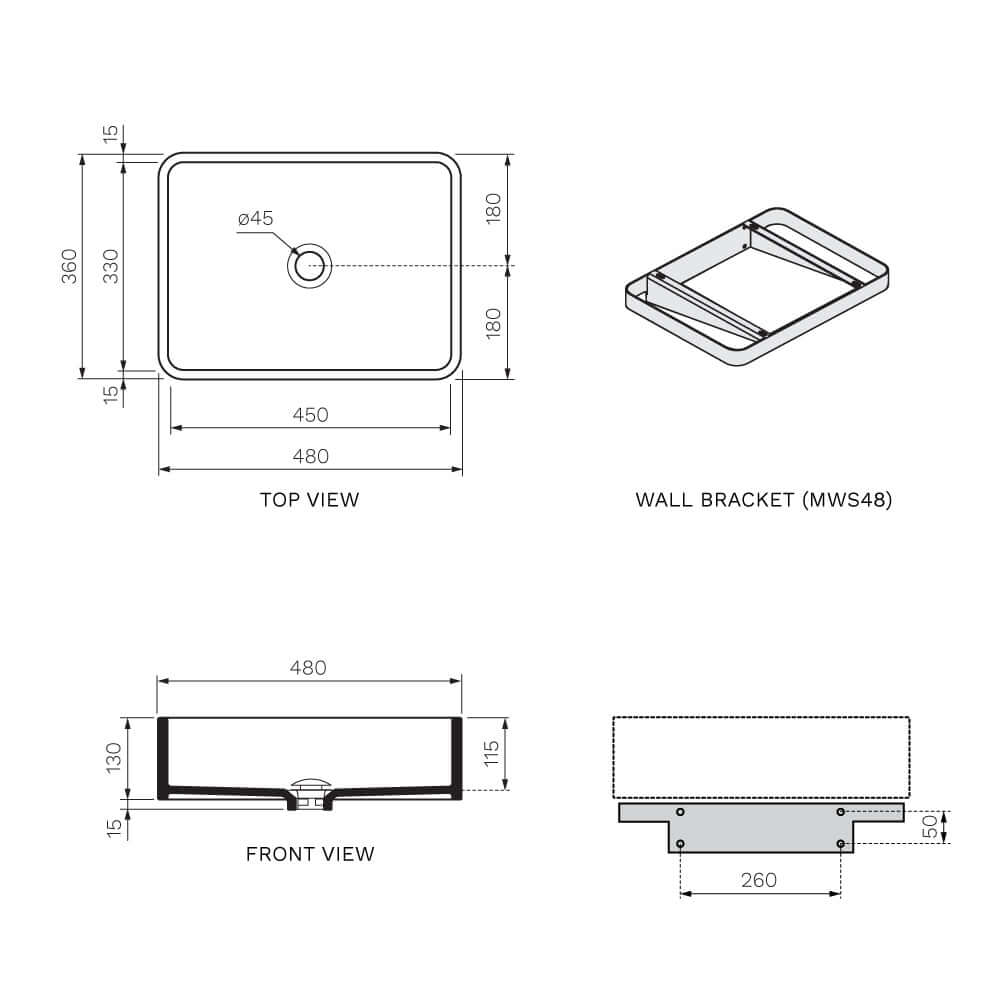 15
360
330
15
ø45
180
180
450
480
TOP VIEW

WALL BRACKET (MWS48)

480
130
15
115
FRONT VIEW

50
260